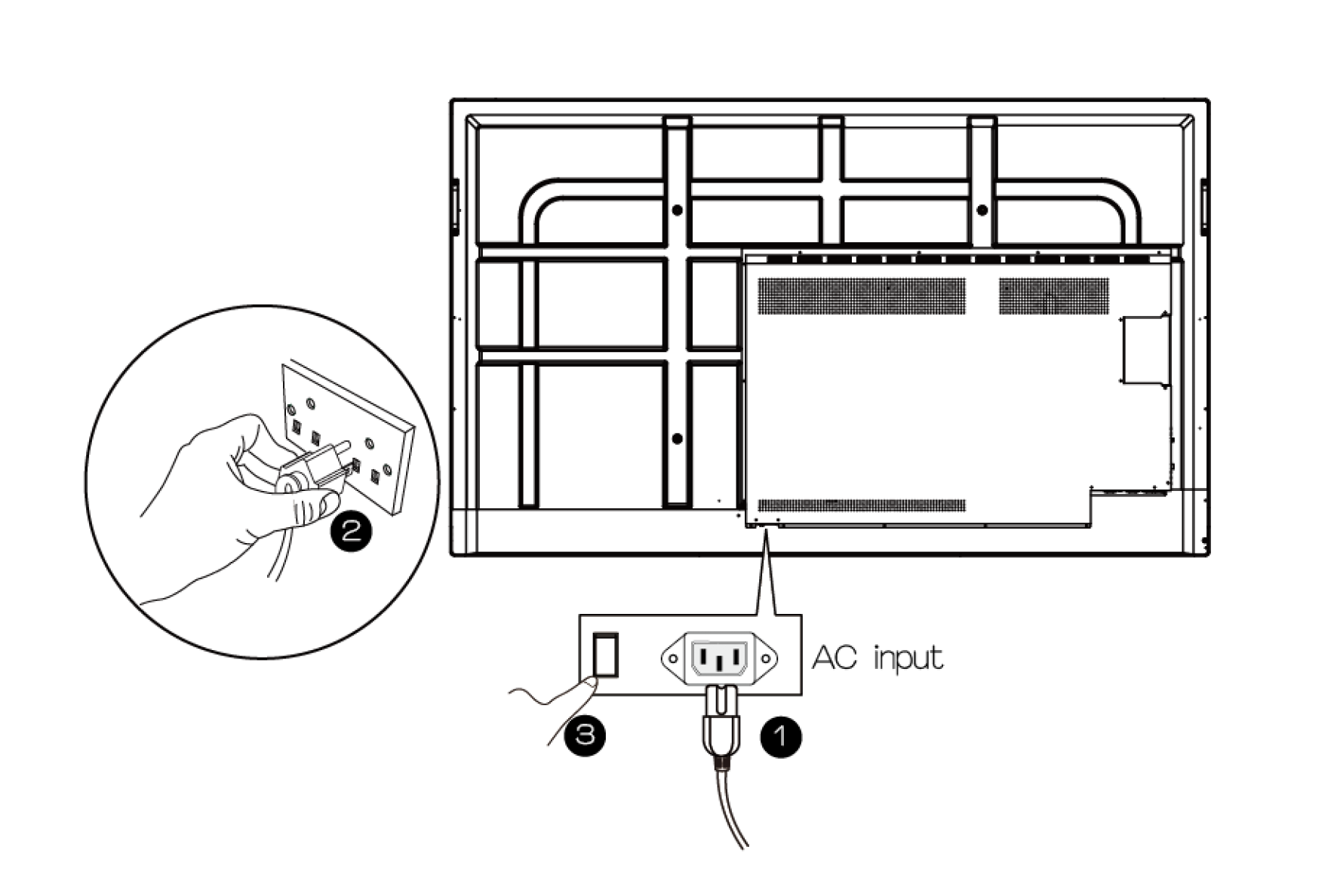 2

AC input

3

1